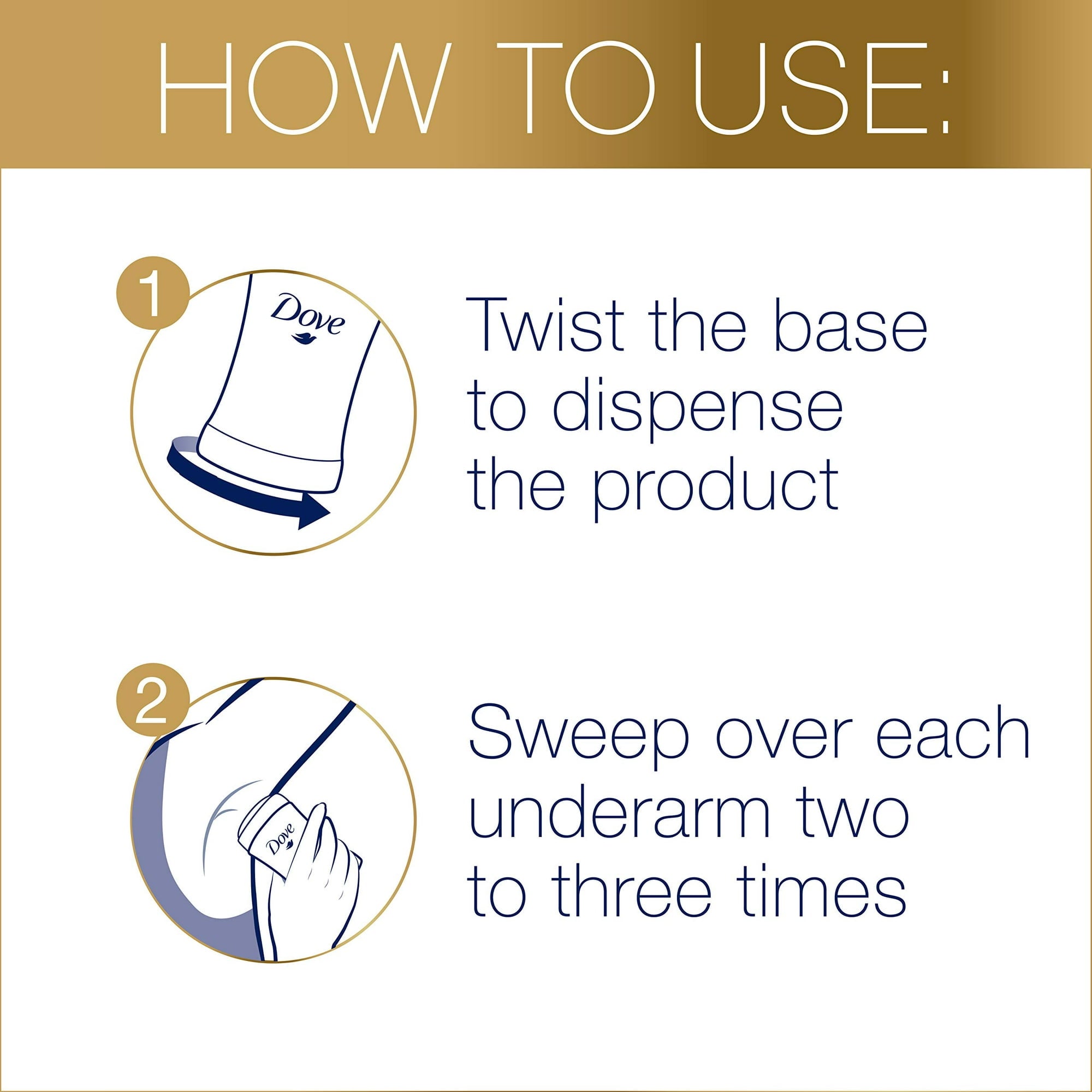 HOW TO USE:

1

Dove

Twist the base to dispense the product

2

Dove

Sweep over each underarm two to three times