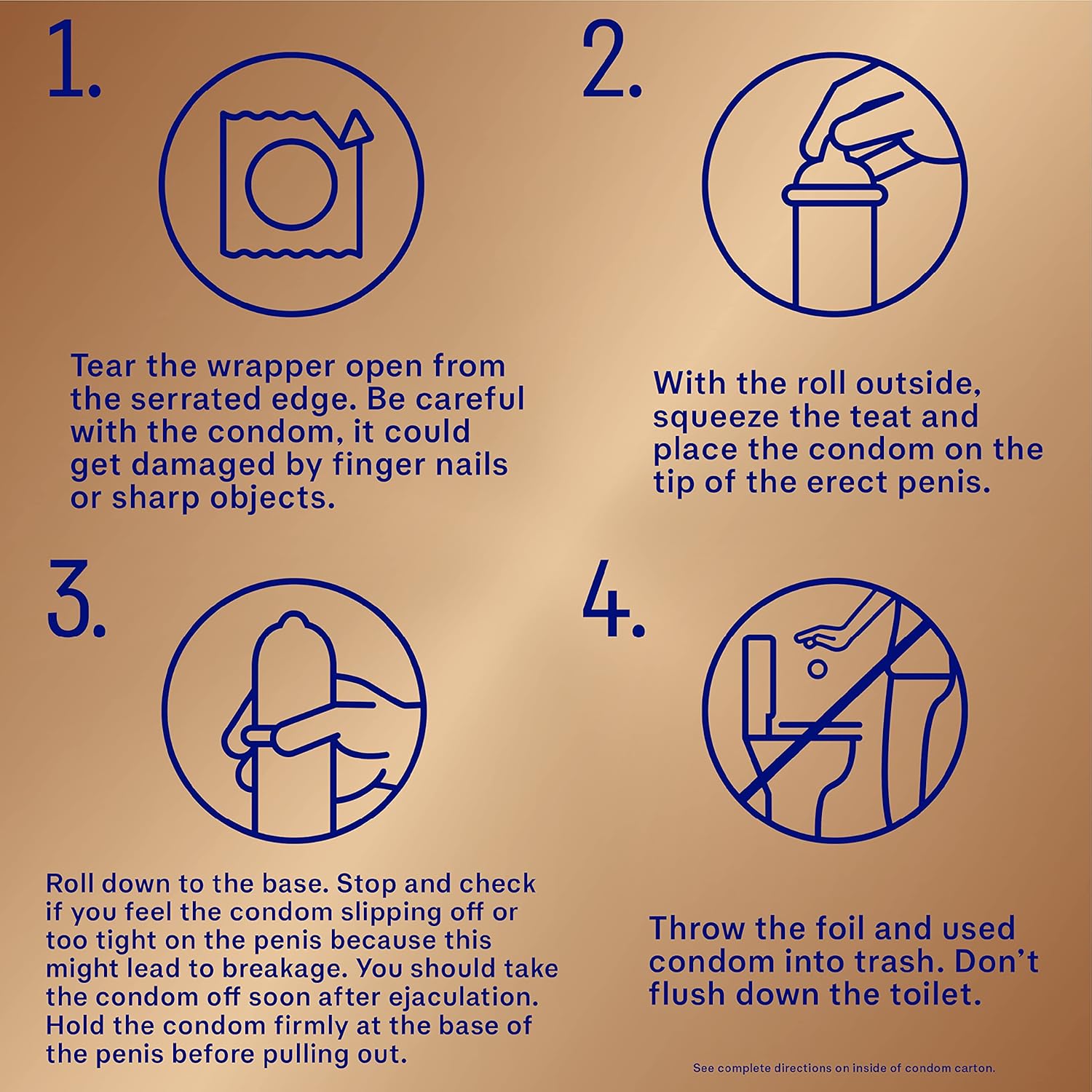 1.

Tear the wrapper open from the serrated edge. Be careful with the condom, it could get damaged by finger nails or sharp objects.

2.

With the roll outside, squeeze the teat and place the condom on the tip of the erect penis.

3.

Roll down to the base. Stop and check if you feel the condom slipping off or too tight on the penis because this might lead to breakage. You should take the condom off soon after ejaculation. Hold the condom firmly at the base of the penis before pulling out.

4.

Throw the foil and used condom into trash. Don't flush down the toilet.

See complete directions on inside of condom carton.